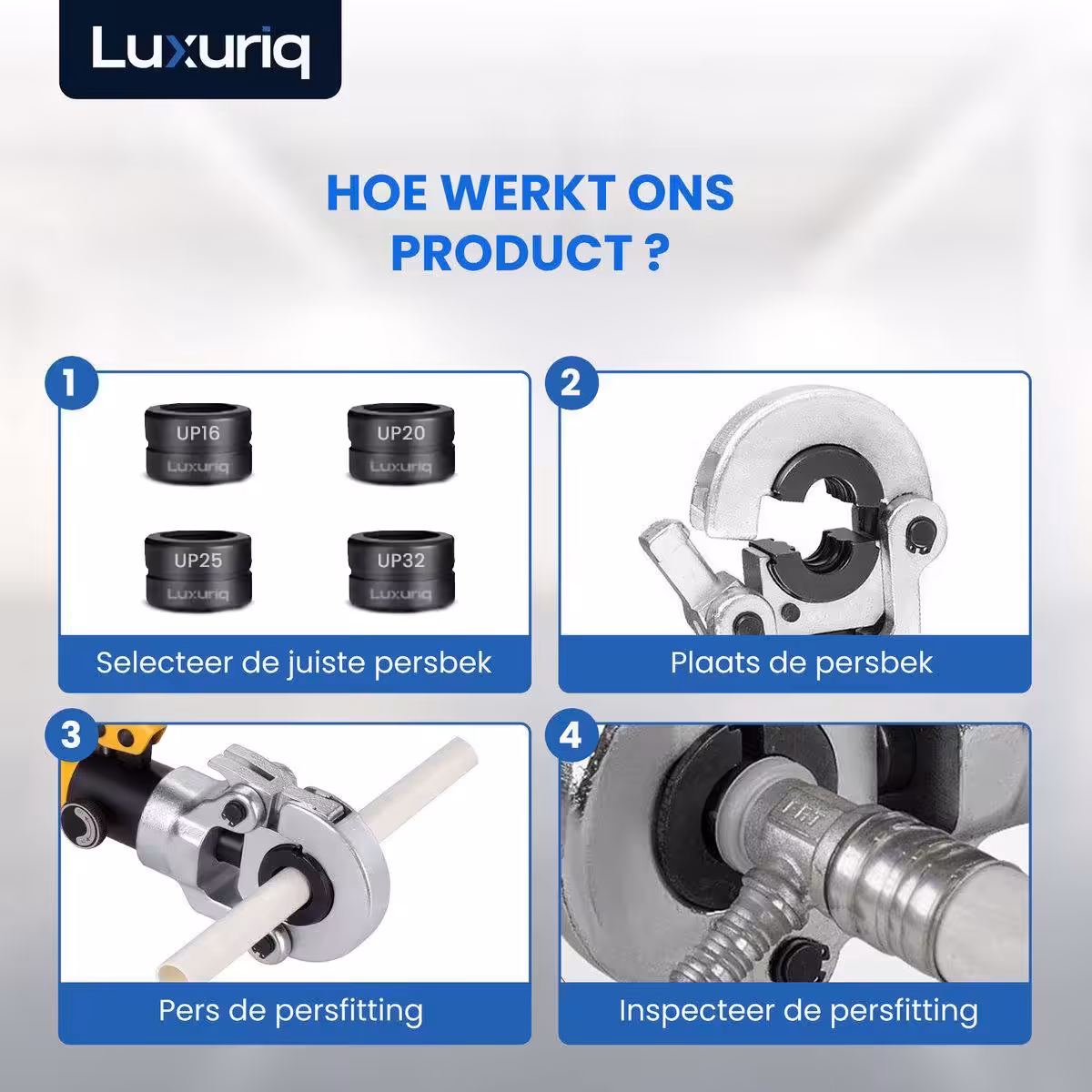 Luxuriq

HOE WERKT ONS PRODUCT ?

1

UP16
Luxuriq

UP20
Luxuriq

UP25
Luxuriq

UP32
Luxuriq

Selecteer de juiste persbek

2

Plaats de persbek

3

Pers de persfitting

4

Inspecteer de persfitting