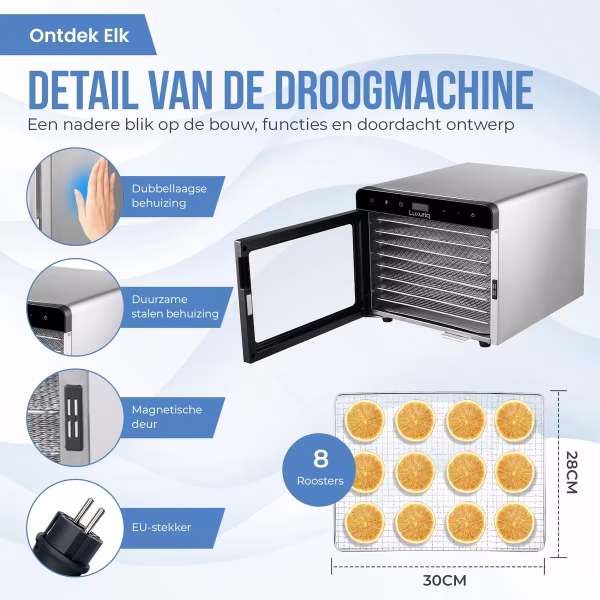 Ontdek Elk

DETAIL VAN DE DROOGMACHINE

Een nadere blik op de bouw, functies en doordacht ontwerp

Dubbellaagse behuizing

Duurzame stalen behuizing

Magnetische deur

EU-stekker

Luxuriq

8 Roosters

28CM

30CM